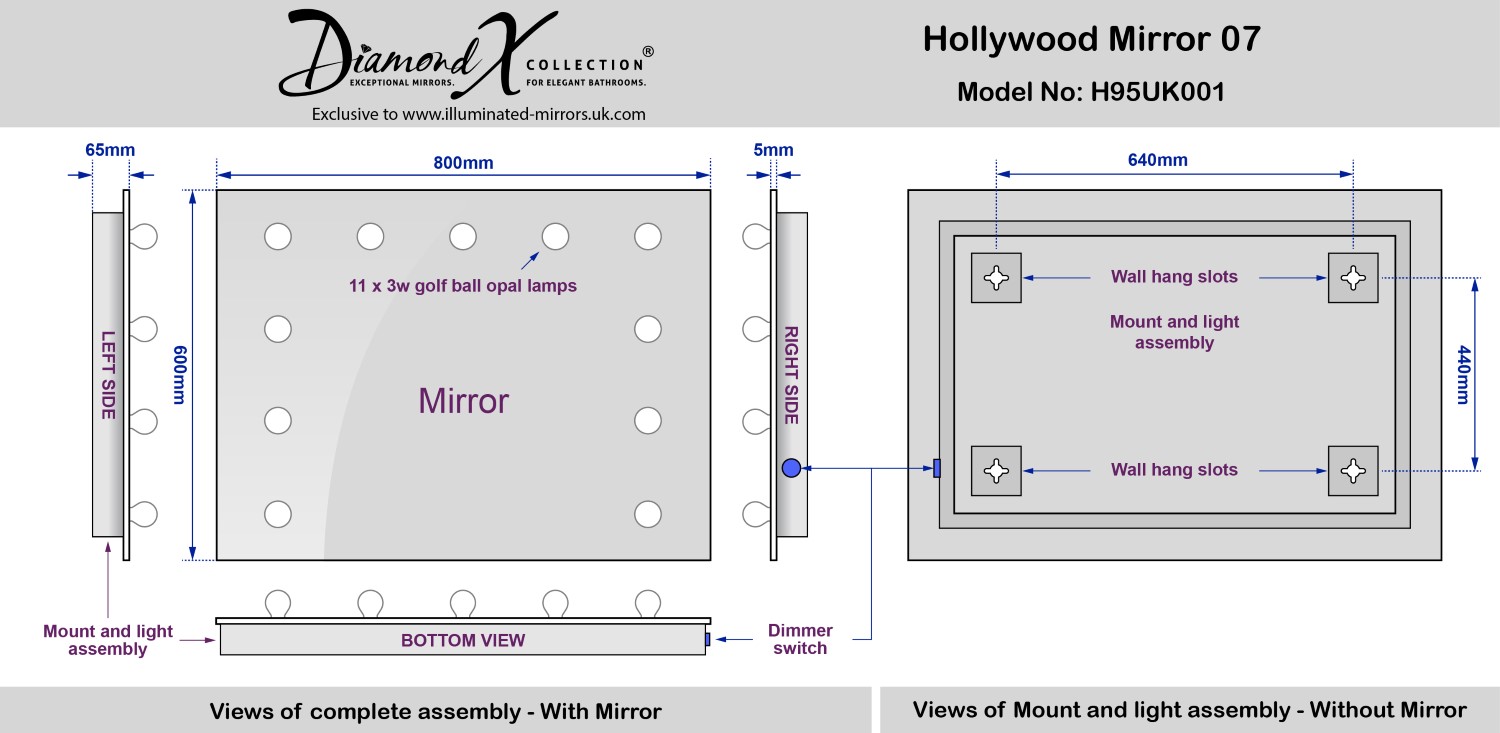 Diamond X COLLECTION®
EXCEPTIONAL MIRRORS. FOR ELEGANT BATHROOMS.
Exclusive to www.illuminated-mirrors.uk.com

Hollywood Mirror 07
Model No: H95UK001

65mm
800mm
5mm
640mm

LEFT SIDE
600mm
11 x 3w golf ball opal lamps
Mirror
RIGHT SIDE

Wall hang slots
Mount and light assembly
440mm
Wall hang slots

Mount and light assembly
BOTTOM VIEW
Dimmer switch

Views of complete assembly - With Mirror
Views of Mount and light assembly - Without Mirror