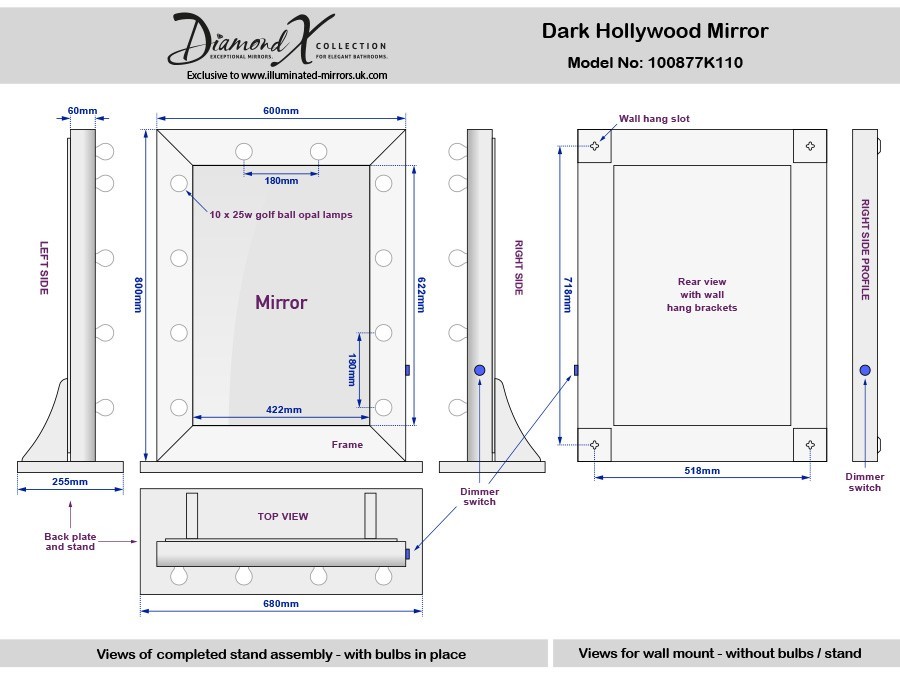 Diamond X COLLECTION
EXCEPTIONAL MIRRORS. FOR ELEGANT BATHROOMS.
Exclusive to www.illuminated-mirrors.uk.com

Dark Hollywood Mirror
Model No: 100877K110

60mm
LEFT SIDE
255mm
Back plate and stand

600mm
180mm
10 x 25w golf ball opal lamps
800mm
Mirror
622mm
180mm
422mm
Frame

TOP VIEW
680mm

RIGHT SIDE
Dimmer switch

Wall hang slot
718mm
Rear view with wall hang brackets
518mm

RIGHT SIDE PROFILE
Dimmer switch

Views of completed stand assembly - with bulbs in place
Views for wall mount - without bulbs / stand